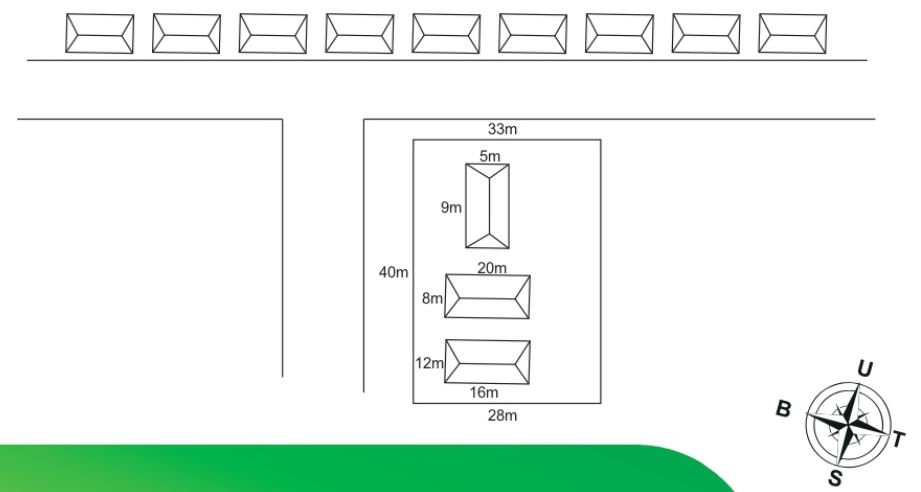 33m
5m
9m
40m
20m
8m
12m
16m
28m
U
B
T
S